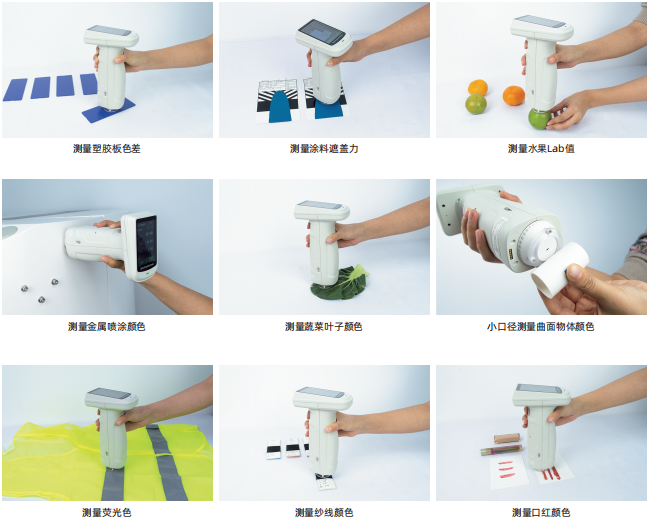 测量塑胶板色差

测量涂料遮盖力

测量水果Lab值

测量金属喷涂颜色

测量蔬菜叶子颜色

小口径测量曲面物体颜色

测量荧光色

测量纱线颜色

测量口红颜色